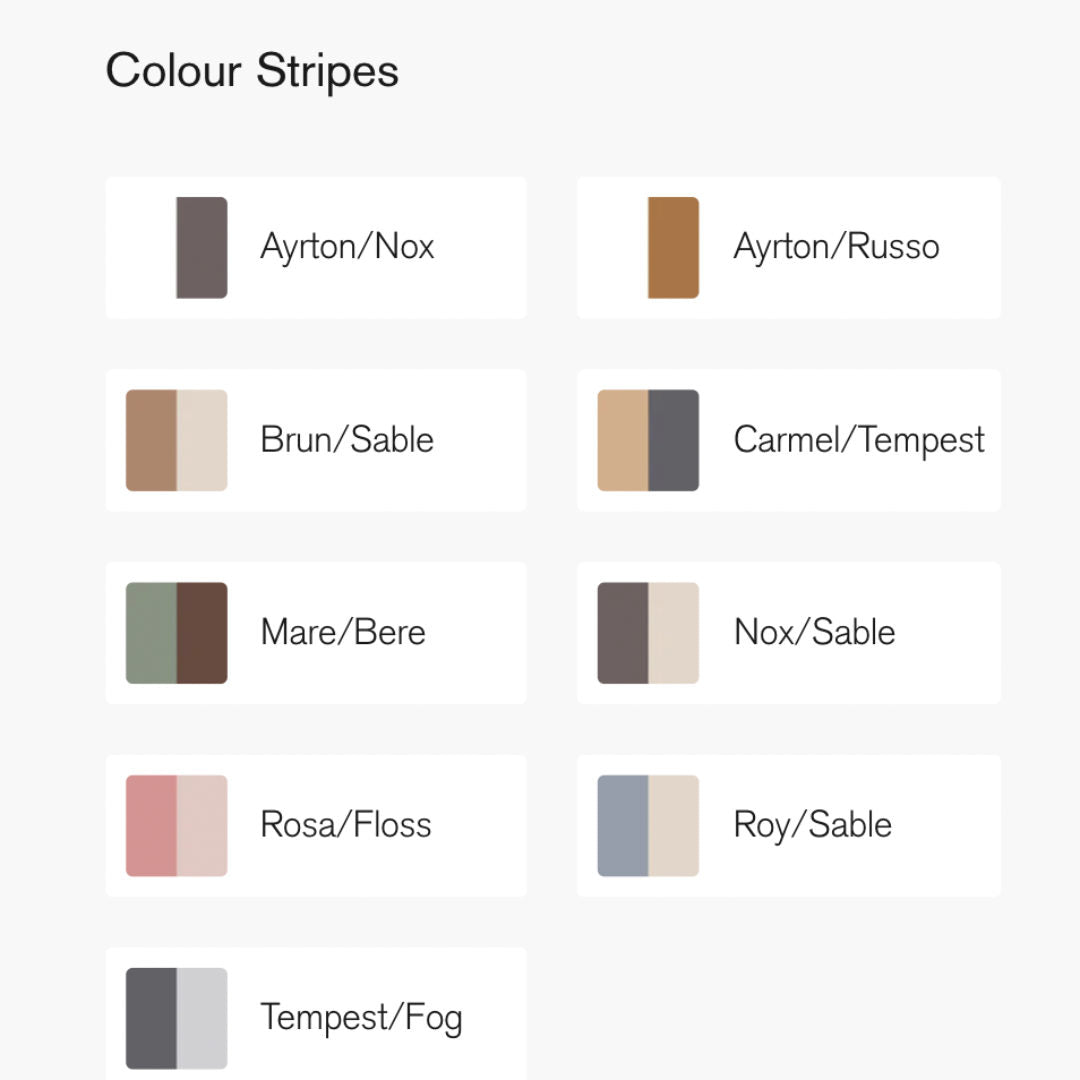 Colour Stripes

Ayrton/Nox

Ayrton/Russo

Brun/Sable

Carmel/Tempest

Mare/Bere

Nox/Sable

Rosa/Floss

Roy/Sable

Tempest/Fog