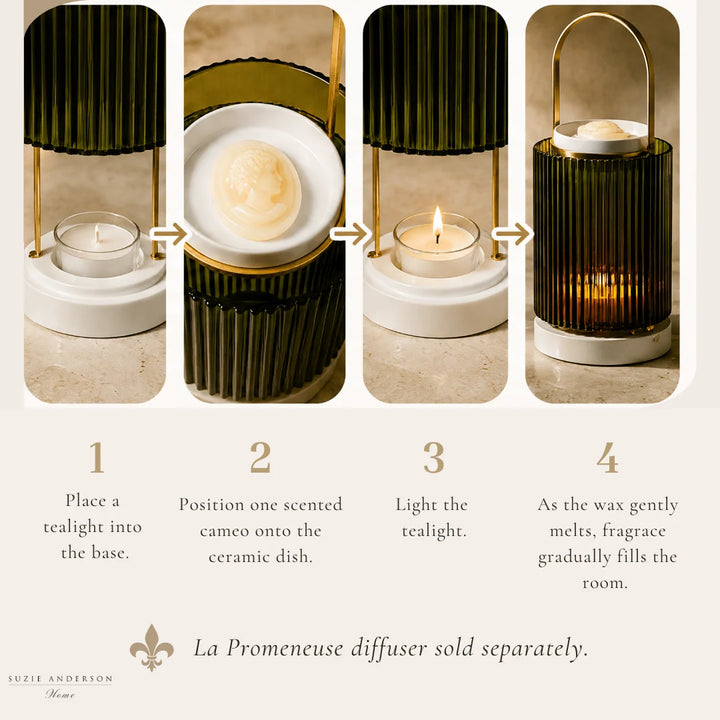 1

Place a tealight into the base.

2

Position one scented cameo onto the ceramic dish.

3

Light the tealight.

4

As the wax gently melts, fragrace gradually fills the room.

La Promeneuse diffuser sold separately.

SUZIE ANDERSON
Home